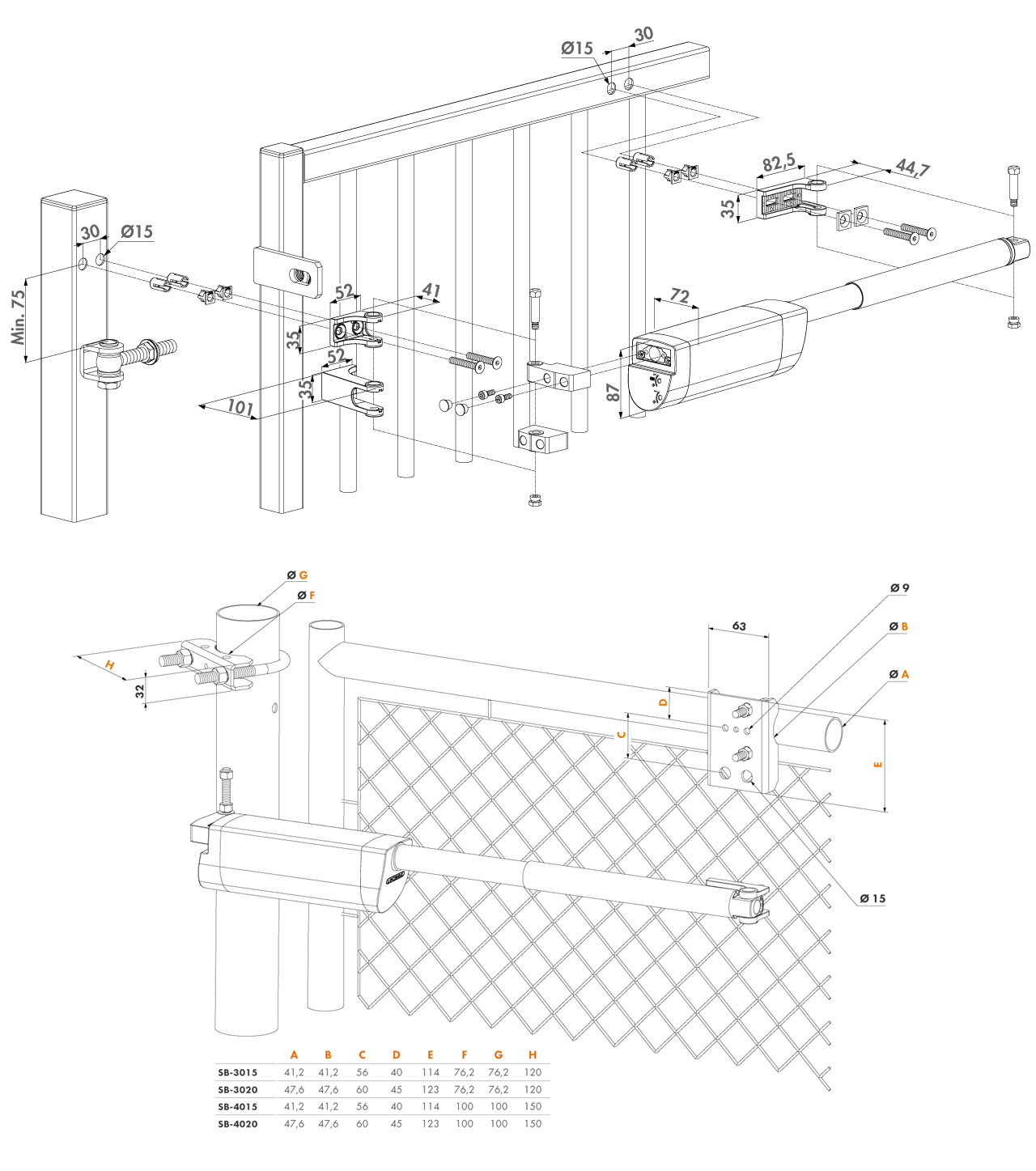 Ø15
30
82,5
44,7
35
30
Ø15
Min. 75
52
41
35
52
35
101
72
87

Ø G
Ø F
H
32
63
Ø 9
Ø B
Ø A
D
C
E
Ø 15

| | A | B | C | D | E | F | G | H |
|---|---|---|---|---|---|---|---|---|
| SB-3015 | 41,2 | 41,2 | 56 | 40 | 114 | 76,2 | 76,2 | 120 |
| SB-3020 | 47,6 | 47,6 | 60 | 45 | 123 | 76,2 | 76,2 | 120 |
| SB-4015 | 41,2 | 41,2 | 56 | 40 | 114 | 100 | 100 | 150 |
| SB-4020 | 47,6 | 47,6 | 60 | 45 | 123 | 100 | 100 | 150 |